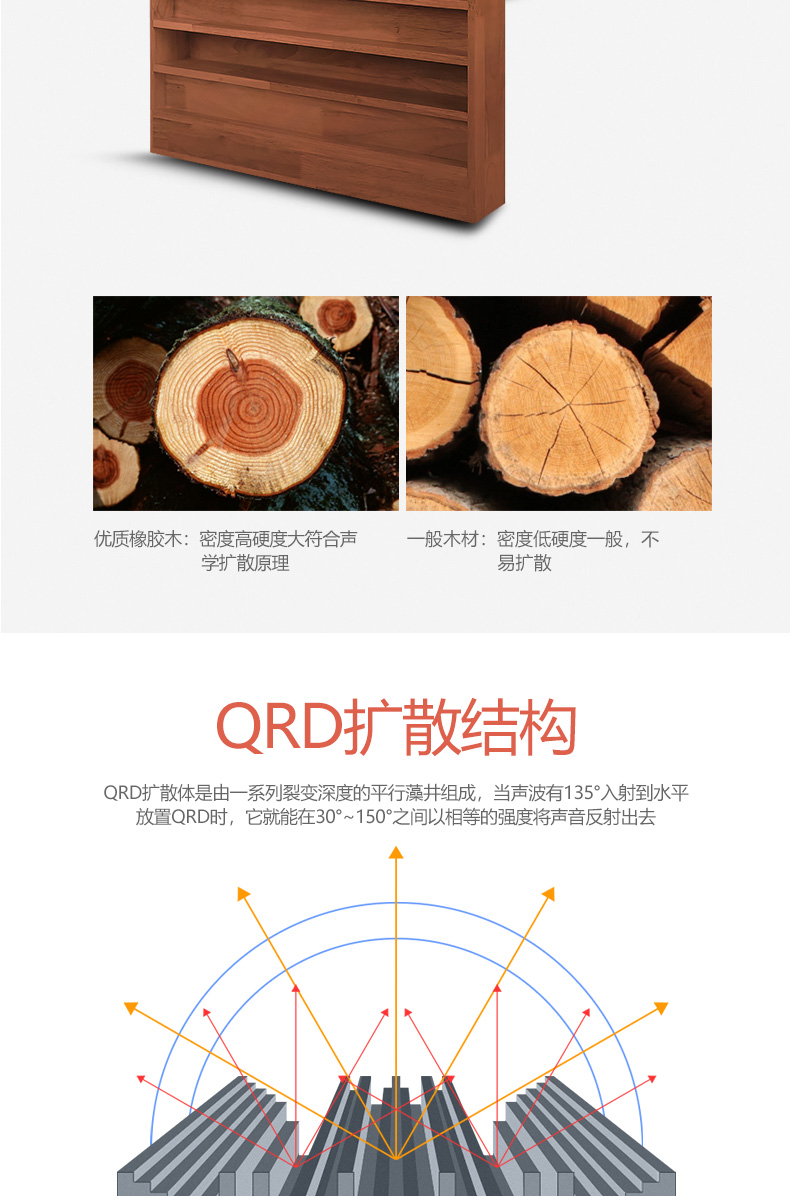 优质橡胶木：密度高硬度大符合声学扩散原理

一般木材：密度低硬度一般，不易扩散

QRD扩散结构

QRD扩散体是由一系列裂变深度的平行藻井组成，当声波有135°入射到水平放置QRD时，它就能在30°~150°之间以相等的强度将声音反射出去